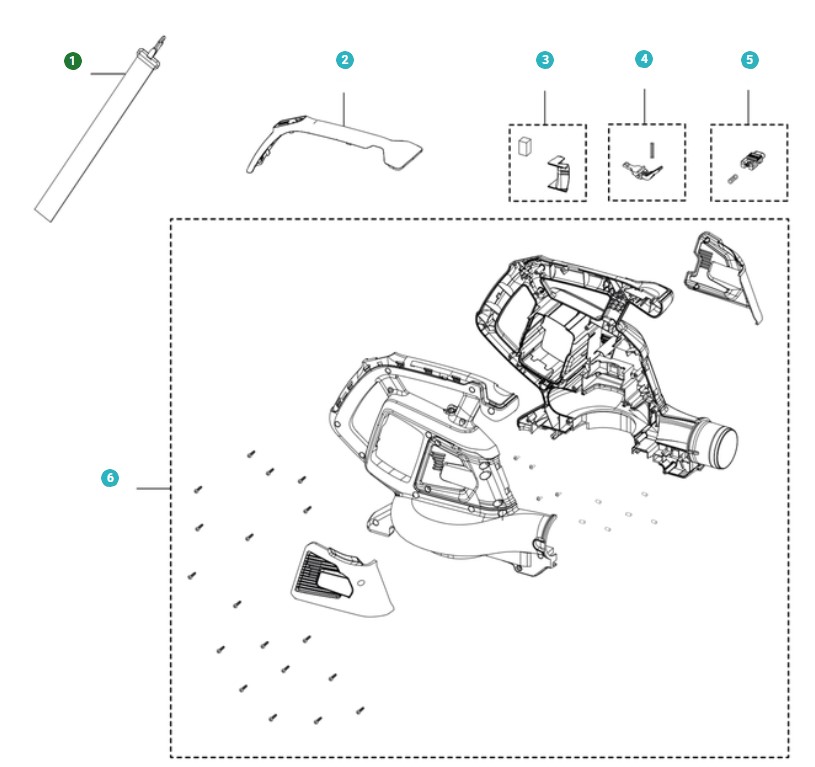 1
2
3
4
5
6